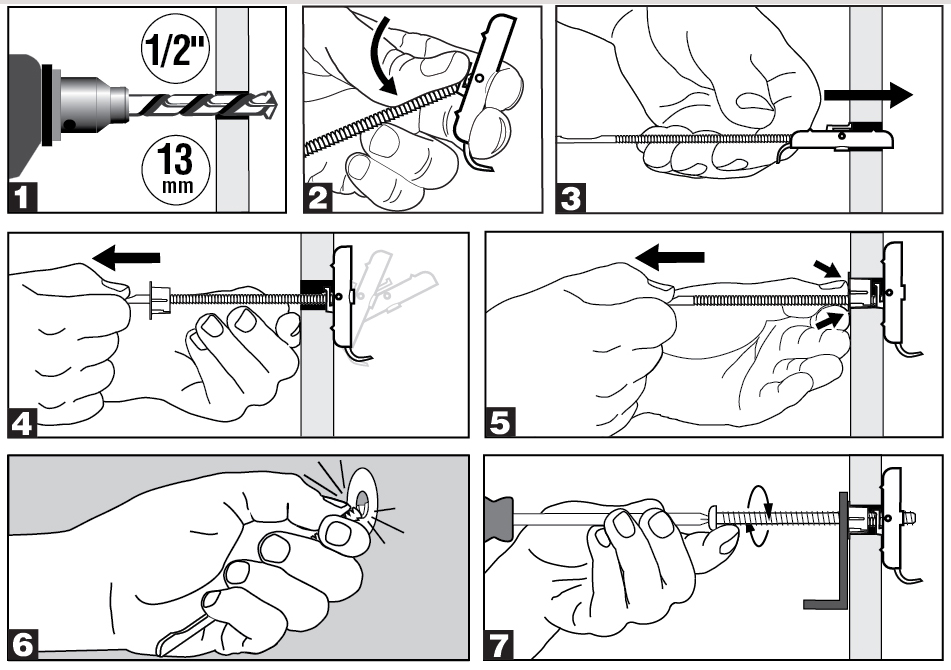 1/2"

13 mm

1

2

3

4

5

6

7